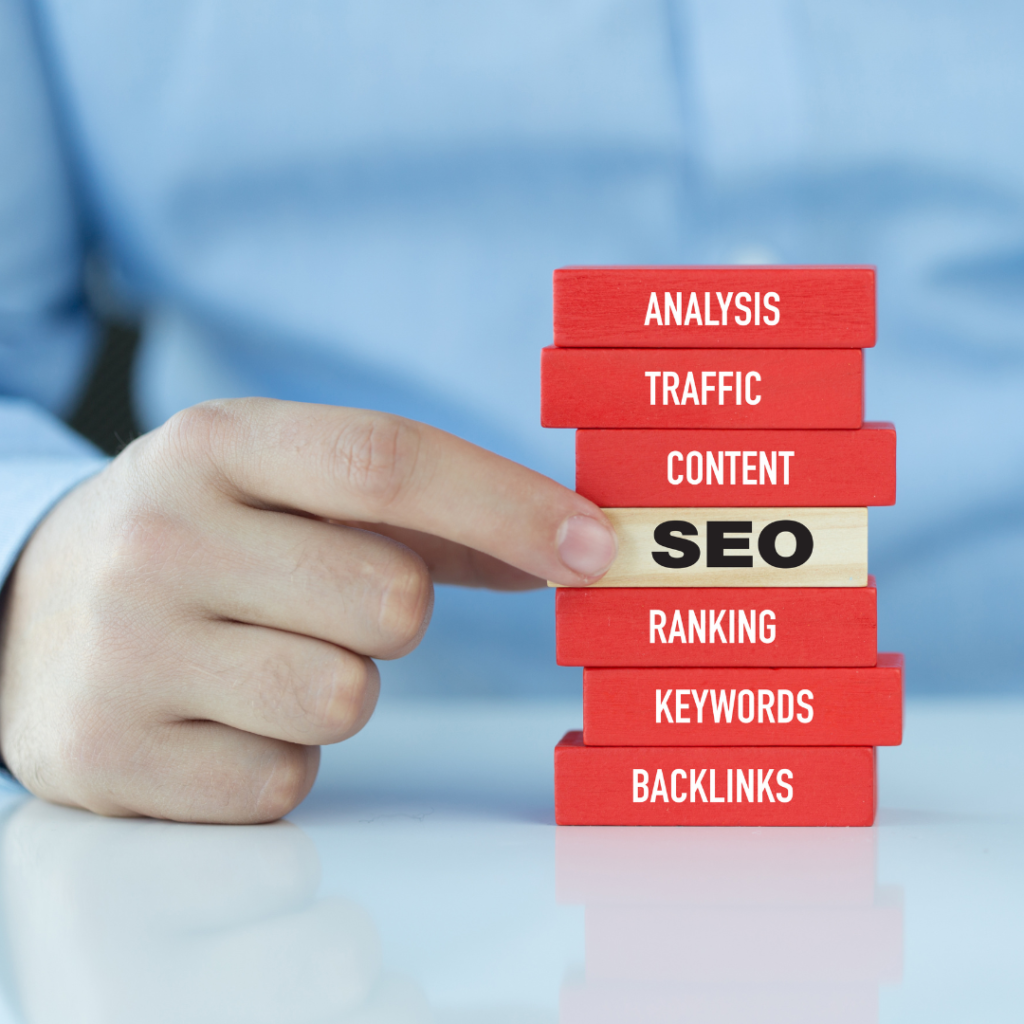 ANALYSIS
TRAFFIC
CONTENT
SEO
RANKING
KEYWORDS
BACKLINKS