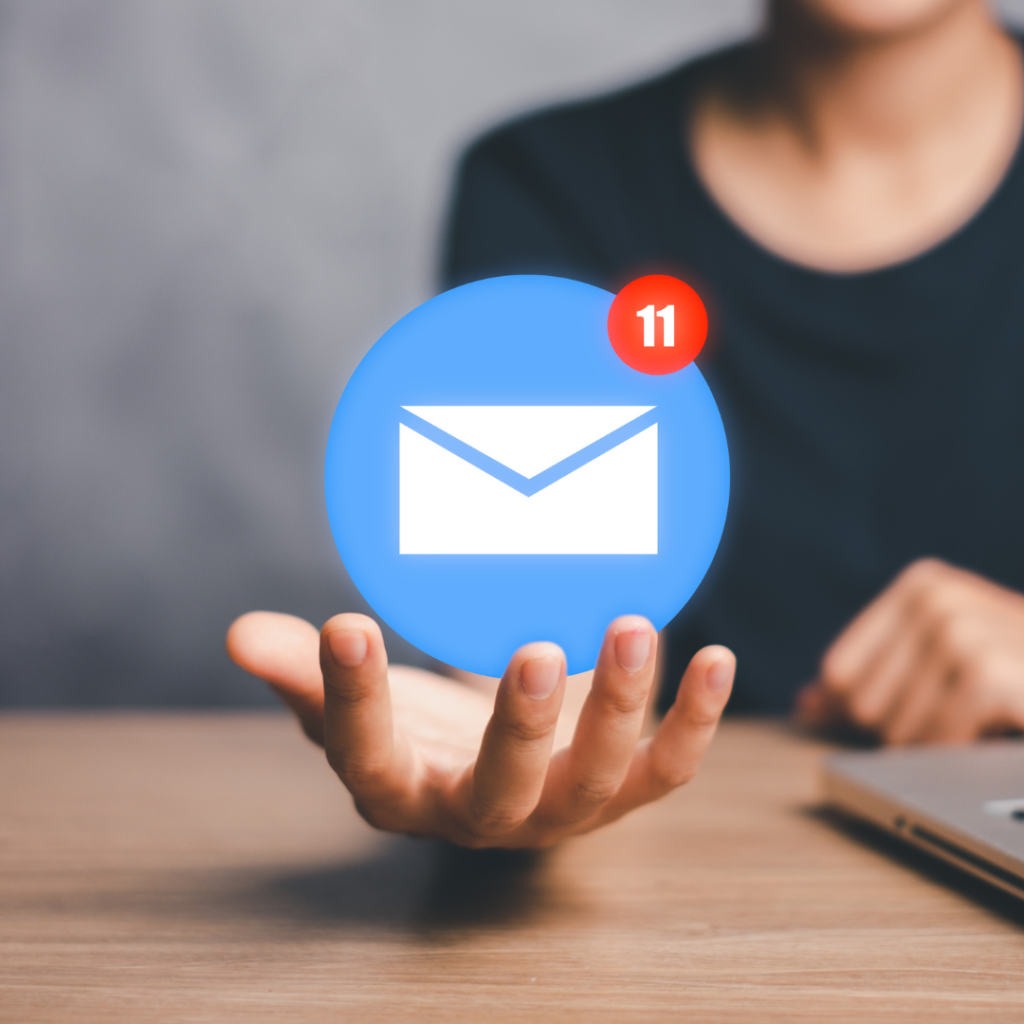 11