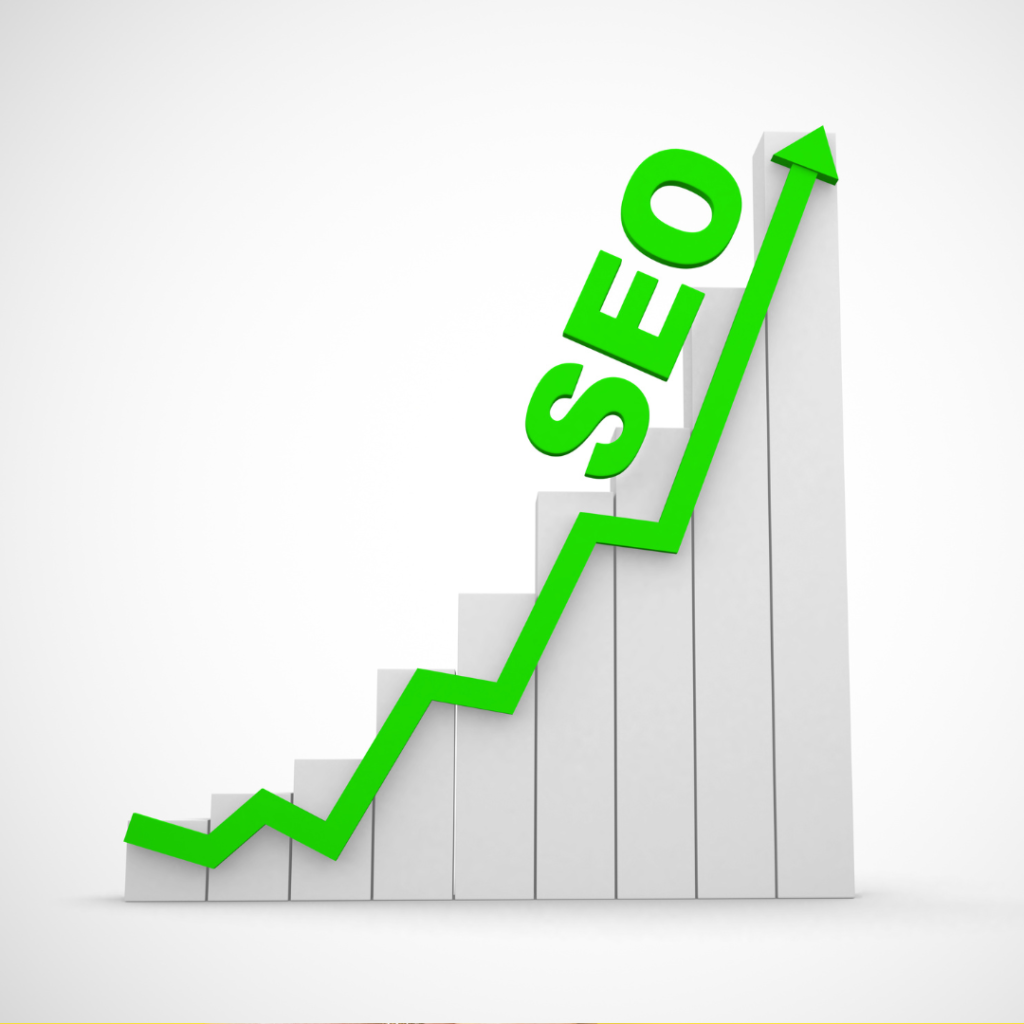 SEO