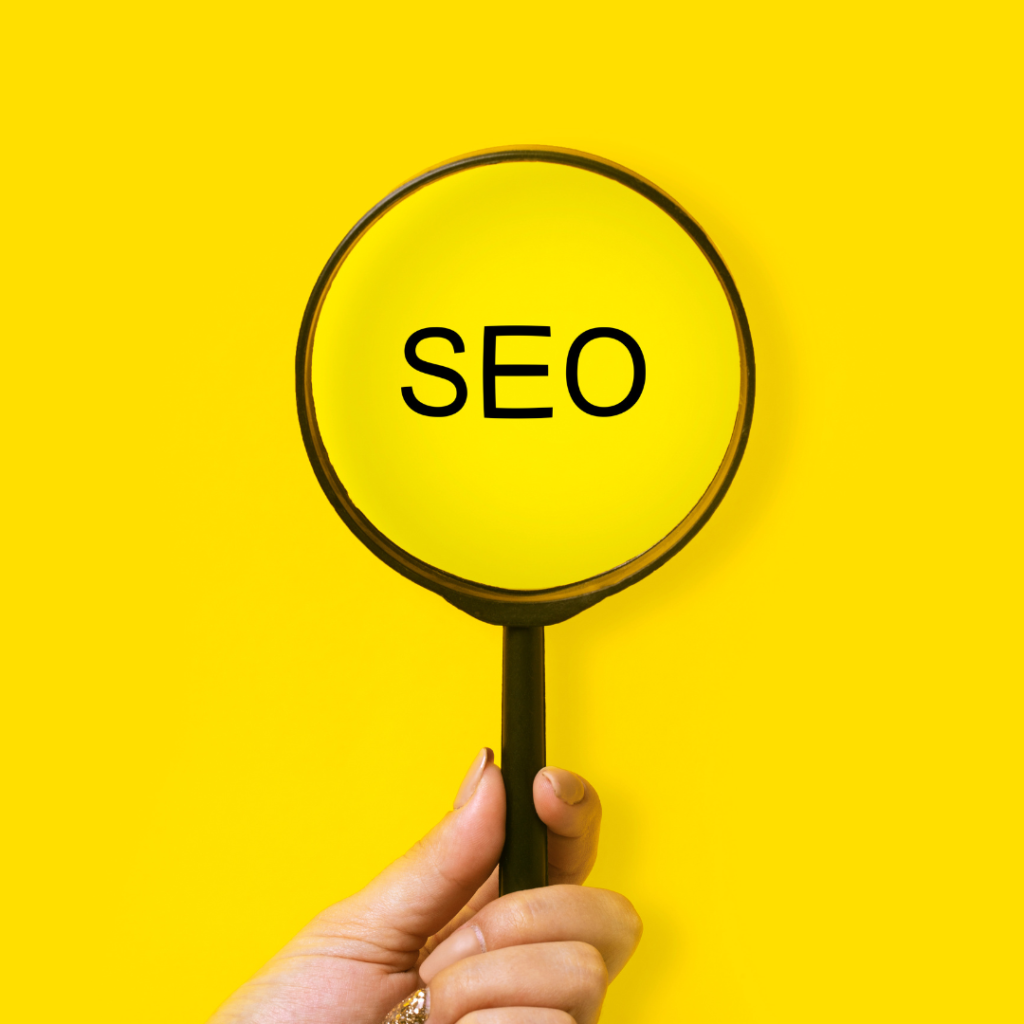 SEO